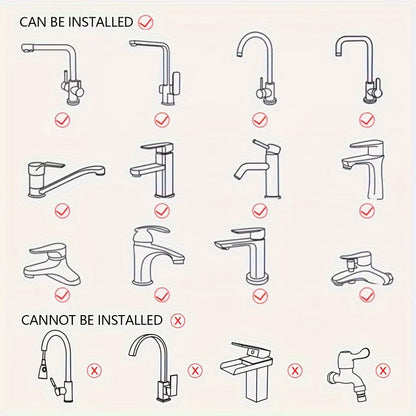 CAN BE INSTALLED

CANNOT BE INSTALLED